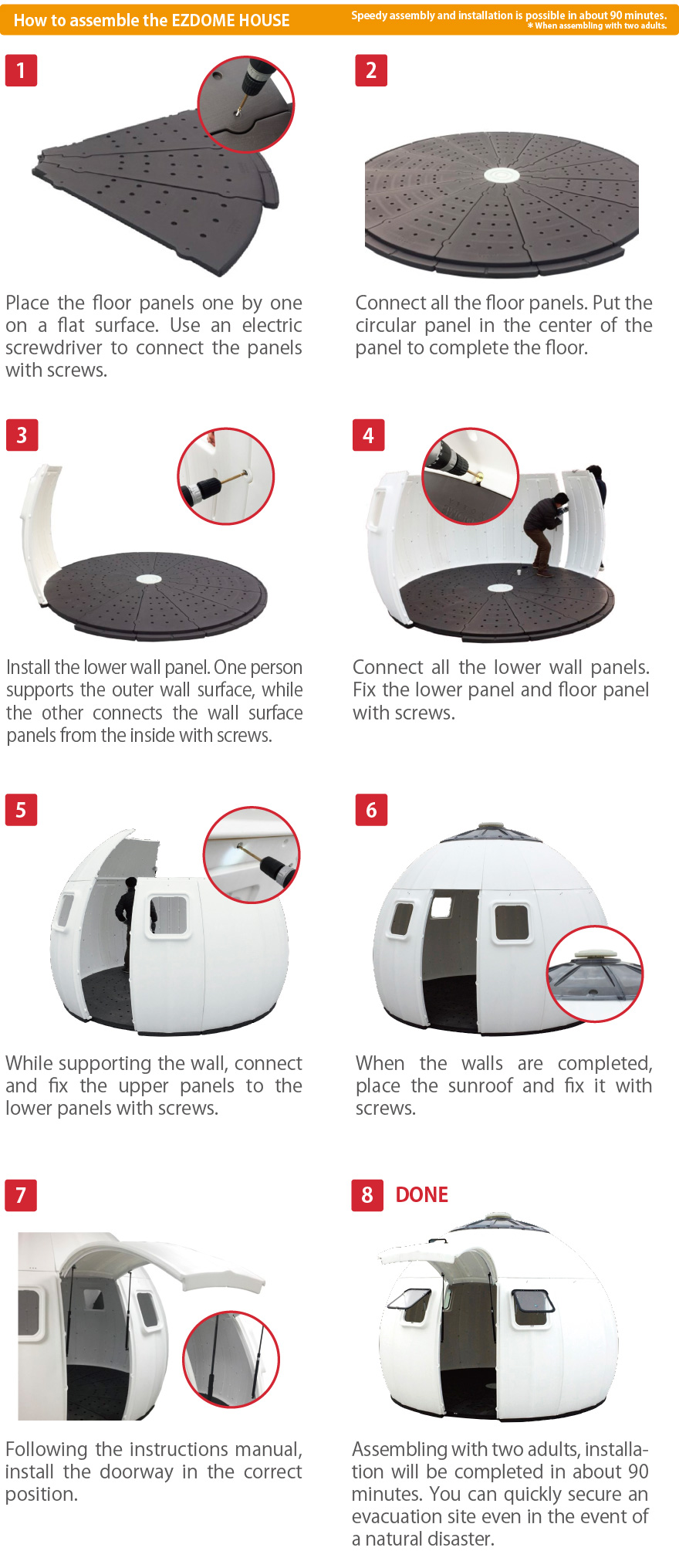 How to assemble the EZDOME HOUSE

Speedy assembly and installation is possible in about 90 minutes.
＊When assembling with two adults.

1

Place the floor panels one by one on a flat surface. Use an electric screwdriver to connect the panels with screws.

2

Connect all the floor panels. Put the circular panel in the center of the panel to complete the floor.

3

Install the lower wall panel. One person supports the outer wall surface, while the other connects the wall surface panels from the inside with screws.

4

Connect all the lower wall panels. Fix the lower panel and floor panel with screws.

5

While supporting the wall, connect and fix the upper panels to the lower panels with screws.

6

When the walls are completed, place the sunroof and fix it with screws.

7

Following the instructions manual, install the doorway in the correct position.

8 DONE

Assembling with two adults, installation will be completed in about 90 minutes. You can quickly secure an evacuation site even in the event of a natural disaster.